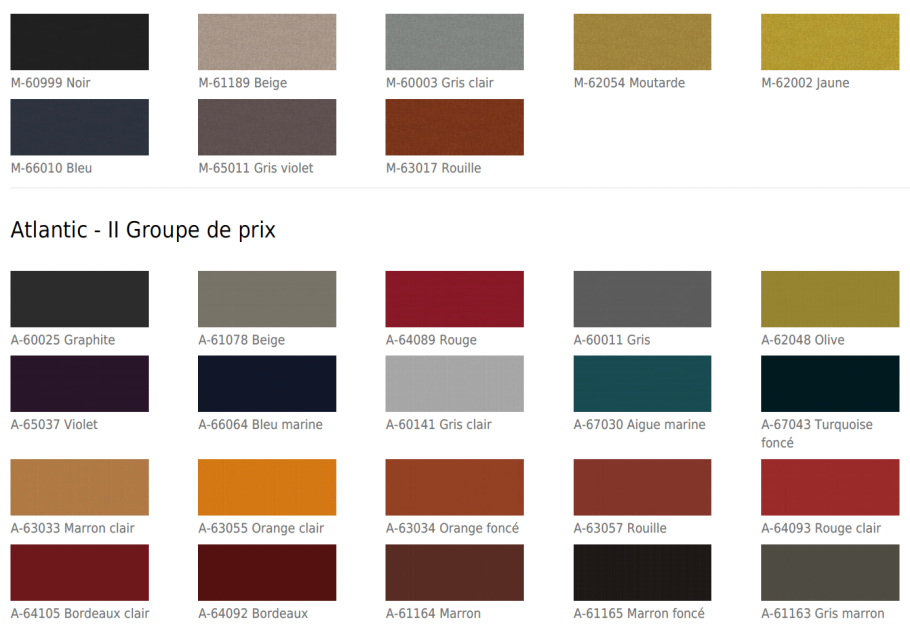 M-60999 Noir
M-61189 Beige
M-60003 Gris clair
M-62054 Moutarde
M-62002 Jaune
M-66010 Bleu
M-65011 Gris violet
M-63017 Rouille

Atlantic - II Groupe de prix

A-60025 Graphite
A-61078 Beige
A-64089 Rouge
A-60011 Gris
A-62048 Olive
A-65037 Violet
A-66064 Bleu marine
A-60141 Gris clair
A-67030 Aigue marine
A-67043 Turquoise foncé
A-63033 Marron clair
A-63055 Orange clair
A-63034 Orange foncé
A-63057 Rouille
A-64093 Rouge clair
A-64105 Bordeaux clair
A-64092 Bordeaux
A-61164 Marron
A-61165 Marron foncé
A-61163 Gris marron